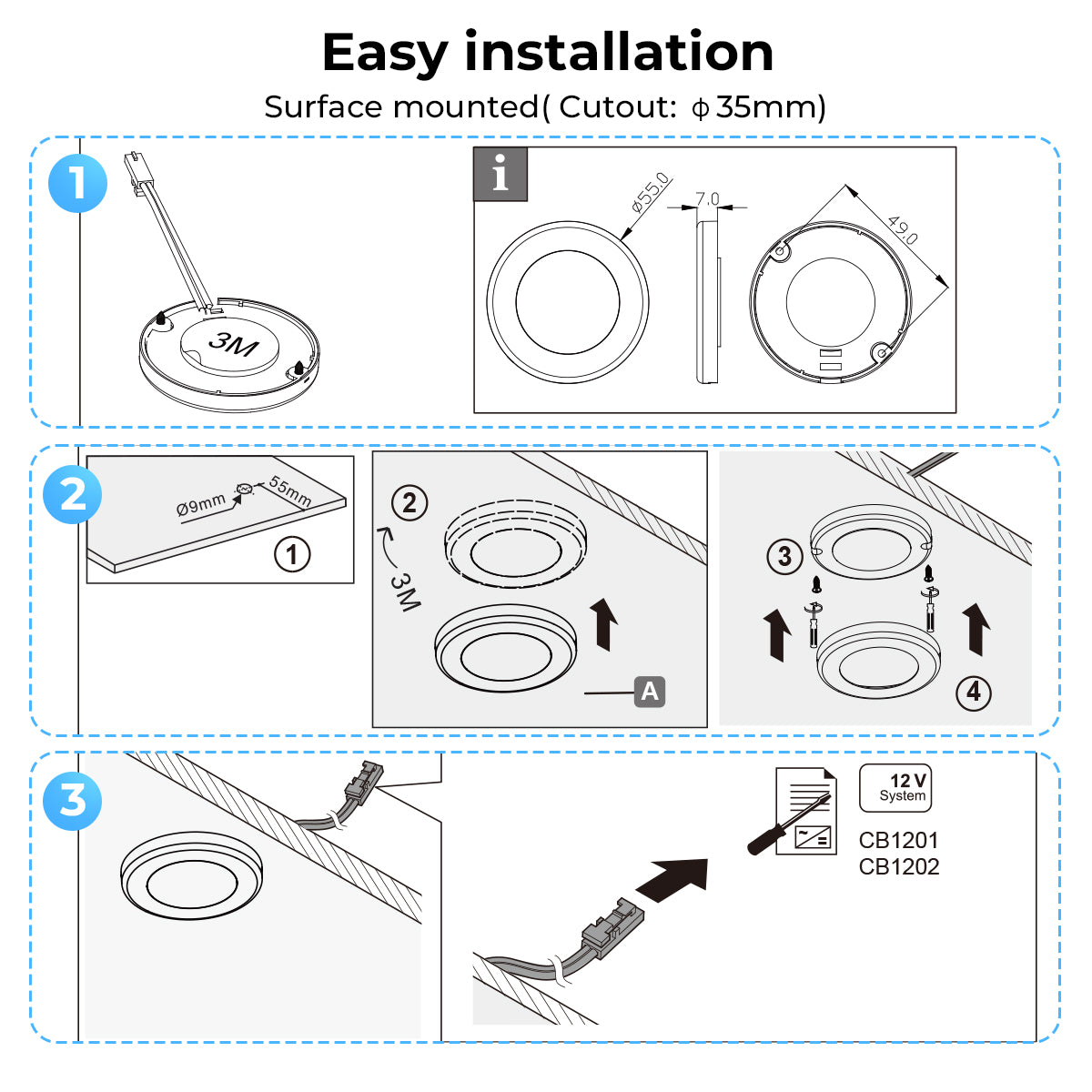 Easy installation

Surface mounted( Cutout: ϕ35mm)

1

3M

i

ø55.0

7.0

49.0

2

Ø9mm

55mm

1

2

3M

A

3

4

3

12 V
System

CB1201
CB1202