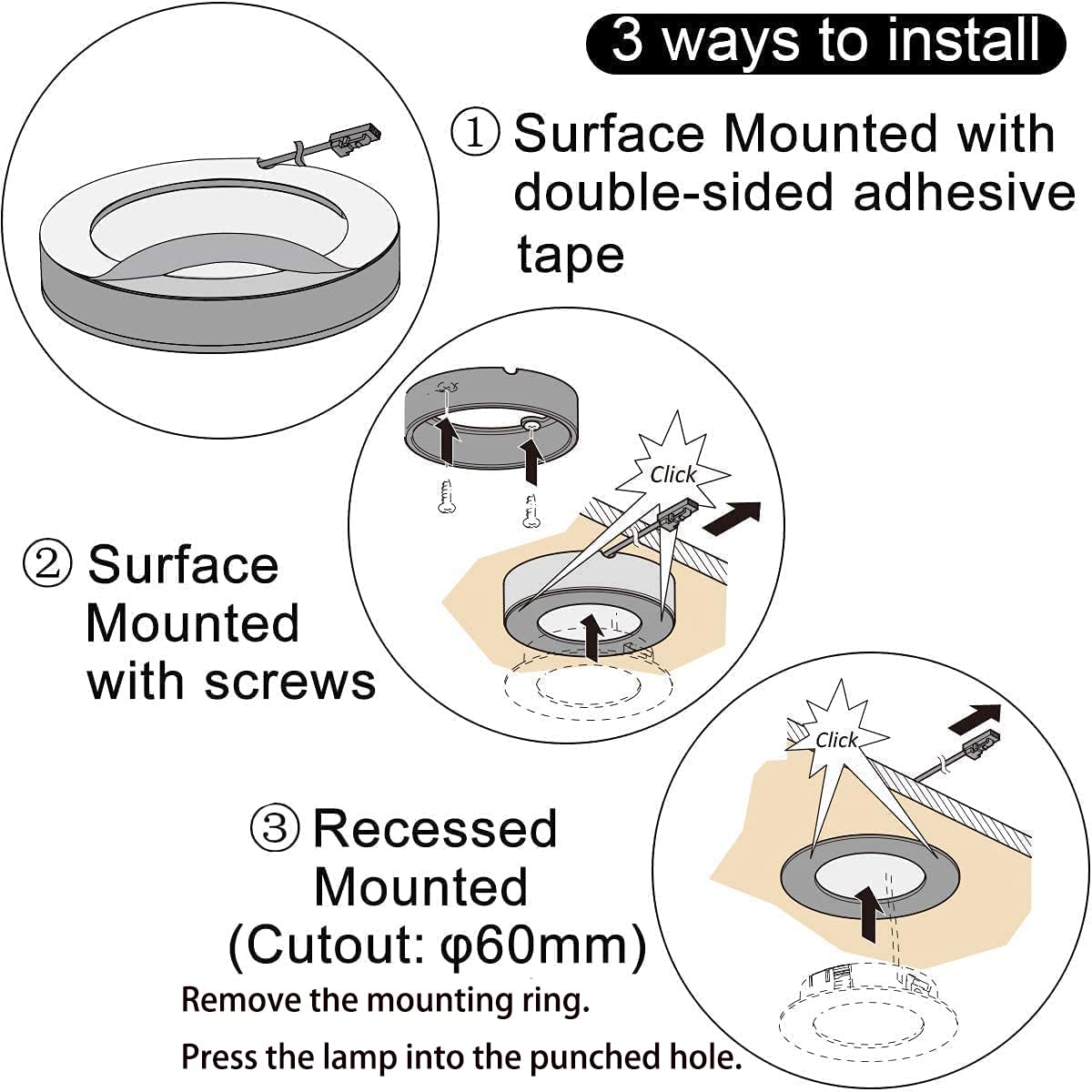 3 ways to install

① Surface Mounted with double-sided adhesive tape

Click

② Surface Mounted with screws

Click

③ Recessed Mounted (Cutout: φ60mm)

Remove the mounting ring.

Press the lamp into the punched hole.