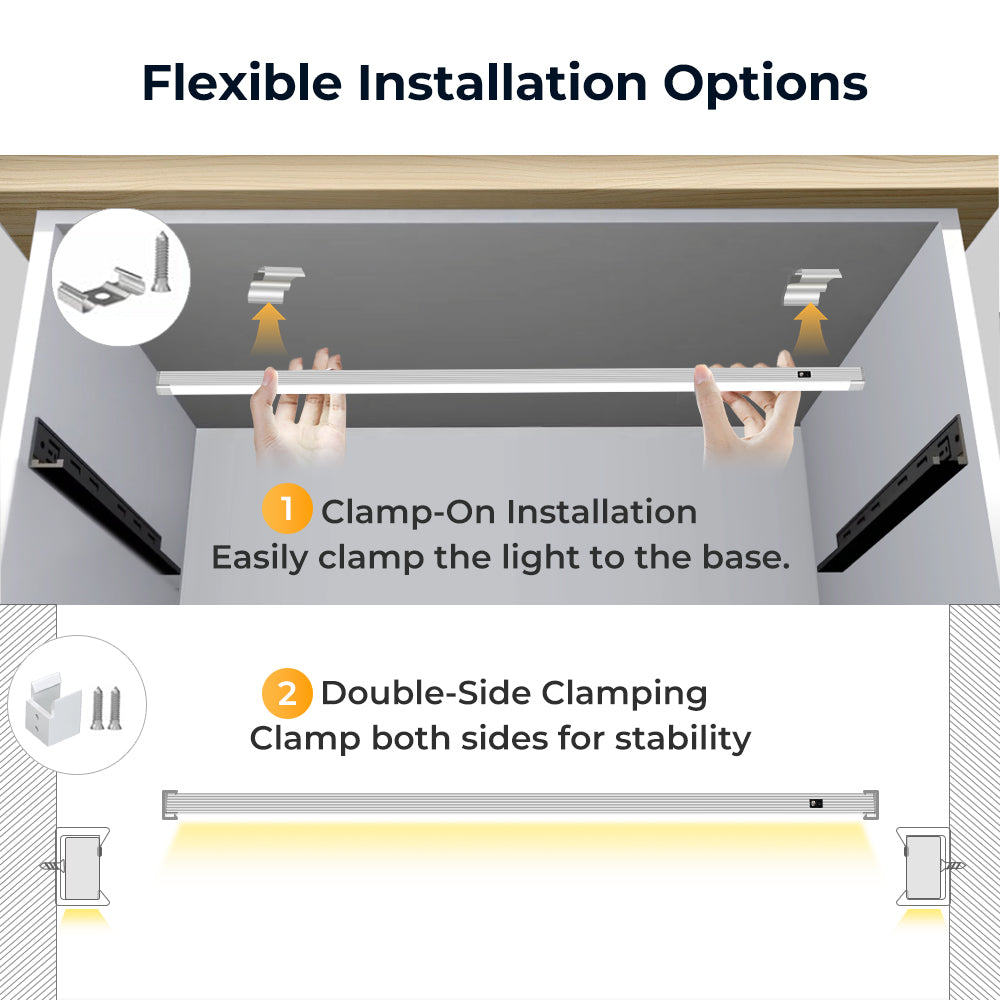 Flexible Installation Options

1 Clamp-On Installation
Easily clamp the light to the base.

2 Double-Side Clamping
Clamp both sides for stability