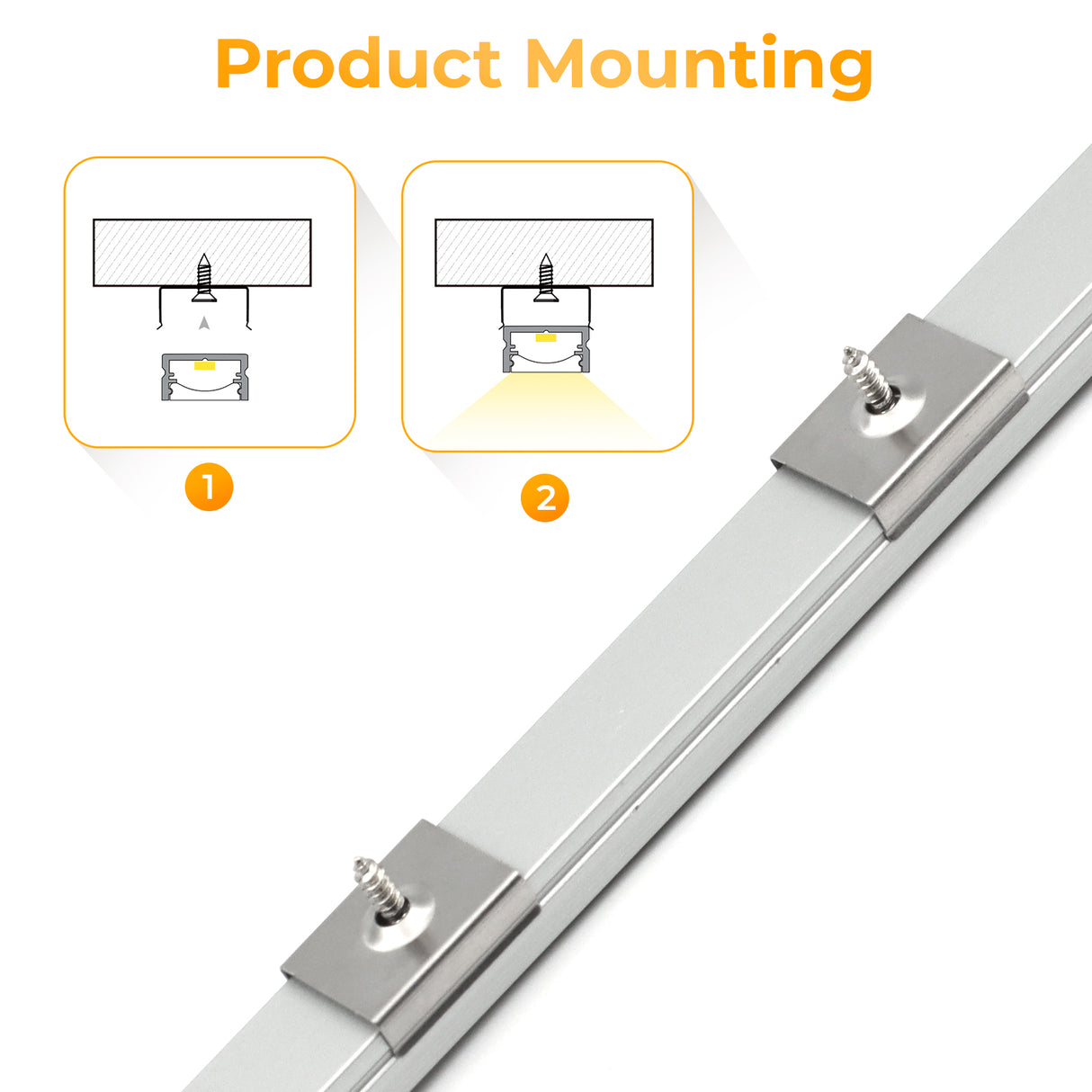 Product Mounting

1

2