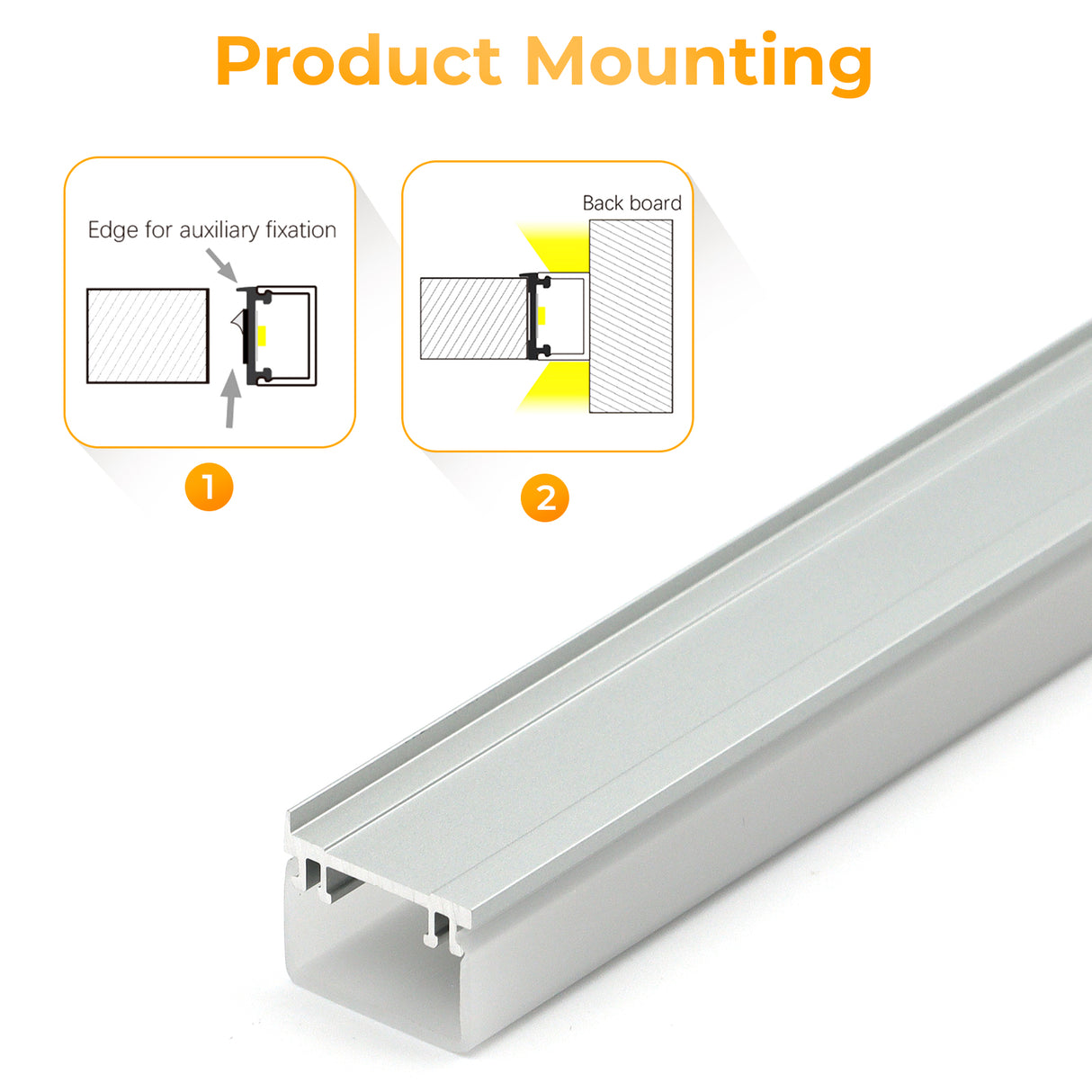 Product Mounting

Edge for auxiliary fixation

1

Back board

2