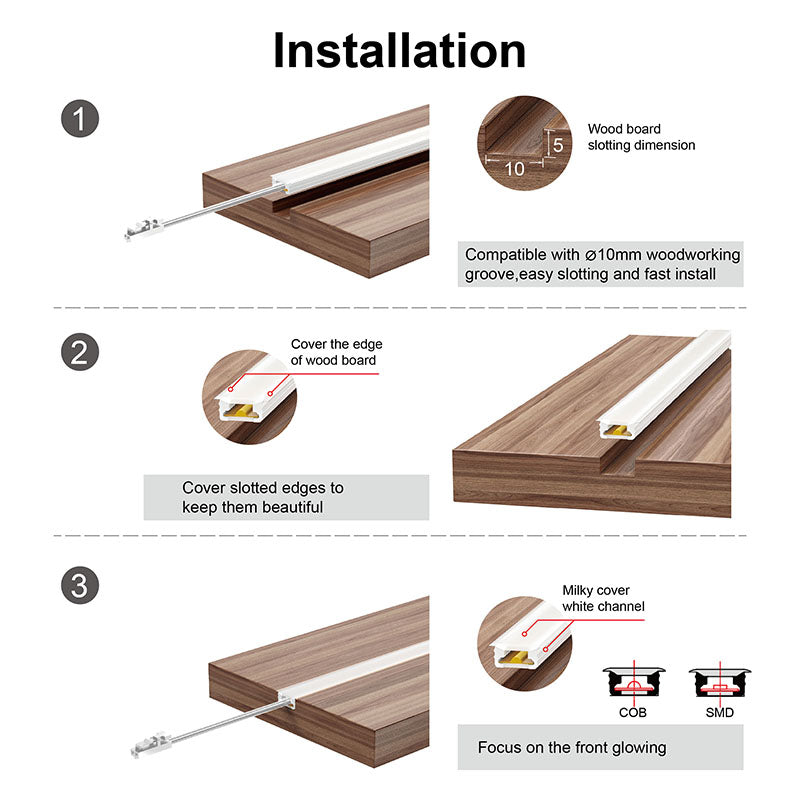 Installation

1

5

10

Wood board slotting dimension

Compatible with ⌀10mm woodworking groove,easy slotting and fast install

2

Cover the edge of wood board

Cover slotted edges to keep them beautiful

3

Milky cover white channel

COB

SMD

Focus on the front glowing