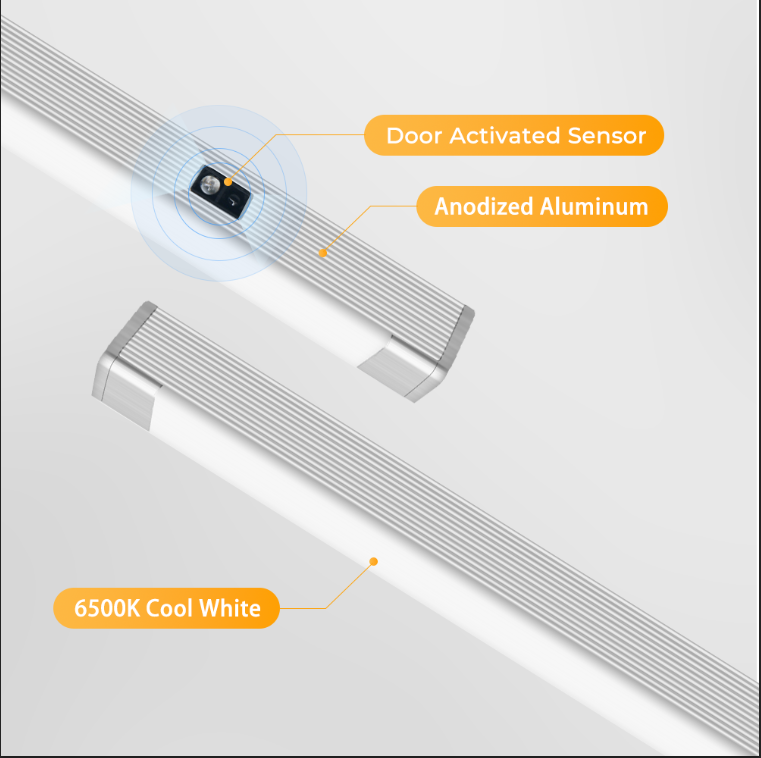 Door Activated Sensor

Anodized Aluminum

6500K Cool White